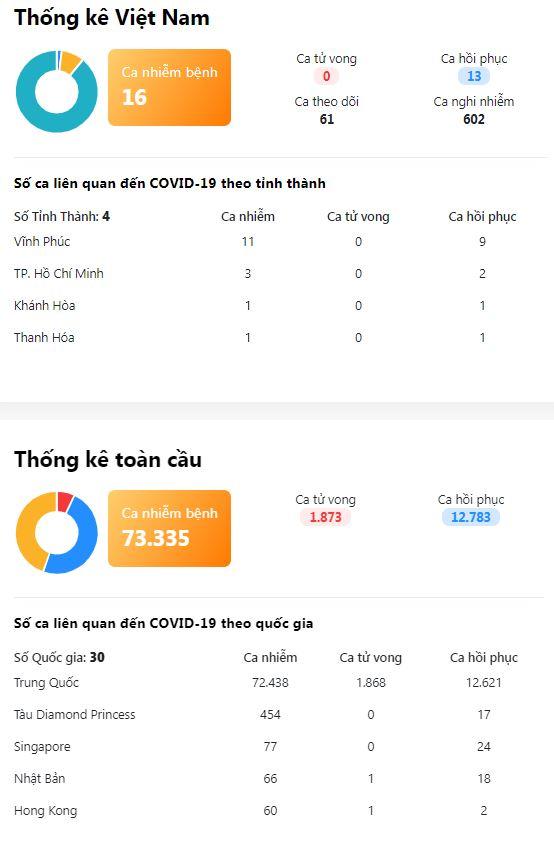 Thống kê Việt Nam

Ca nhiễm bệnh
16

Ca tử vong
0

Ca hồi phục
13

Ca theo dõi
61

Ca nghi nhiễm
602

Số ca liên quan đến COVID-19 theo tỉnh thành

| Số Tỉnh Thành: 4 | Ca nhiễm | Ca tử vong | Ca hồi phục |
|---|---|---|---|
| Vĩnh Phúc | 11 | 0 | 9 |
| TP. Hồ Chí Minh | 3 | 0 | 2 |
| Khánh Hòa | 1 | 0 | 1 |
| Thanh Hóa | 1 | 0 | 1 |

Thống kê toàn cầu

Ca nhiễm bệnh
73.335

Ca tử vong
1.873

Ca hồi phục
12.783

Số ca liên quan đến COVID-19 theo quốc gia

| Số Quốc gia: 30 | Ca nhiễm | Ca tử vong | Ca hồi phục |
|---|---|---|---|
| Trung Quốc | 72.438 | 1.868 | 12.621 |
| Tàu Diamond Princess | 454 | 0 | 17 |
| Singapore | 77 | 0 | 24 |
| Nhật Bản | 66 | 1 | 18 |
| Hong Kong | 60 | 1 | 2 |